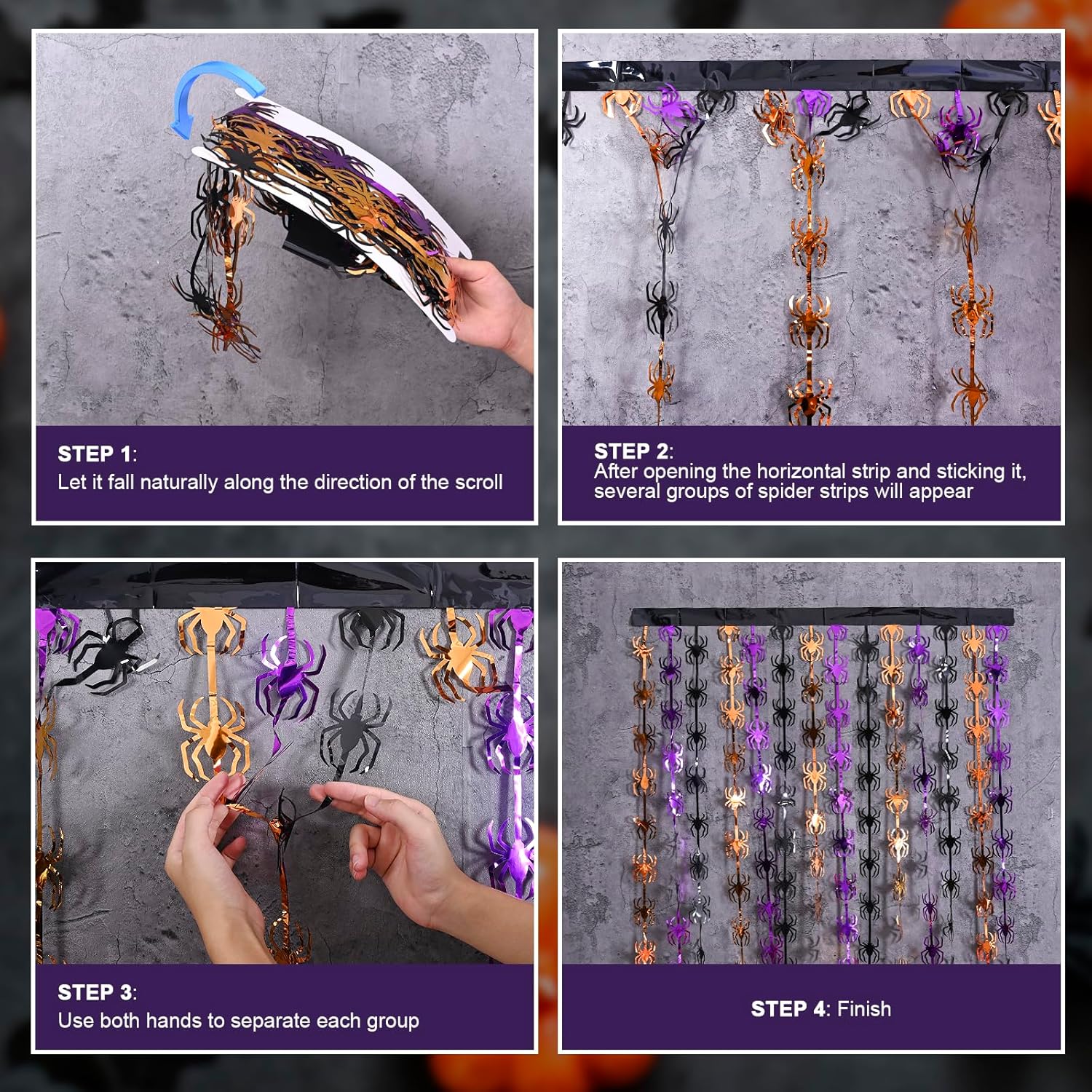 STEP 1:
Let it fall naturally along the direction of the scroll

STEP 2:
After opening the horizontal strip and sticking it, several groups of spider strips will appear

STEP 3:
Use both hands to separate each group

STEP 4: Finish