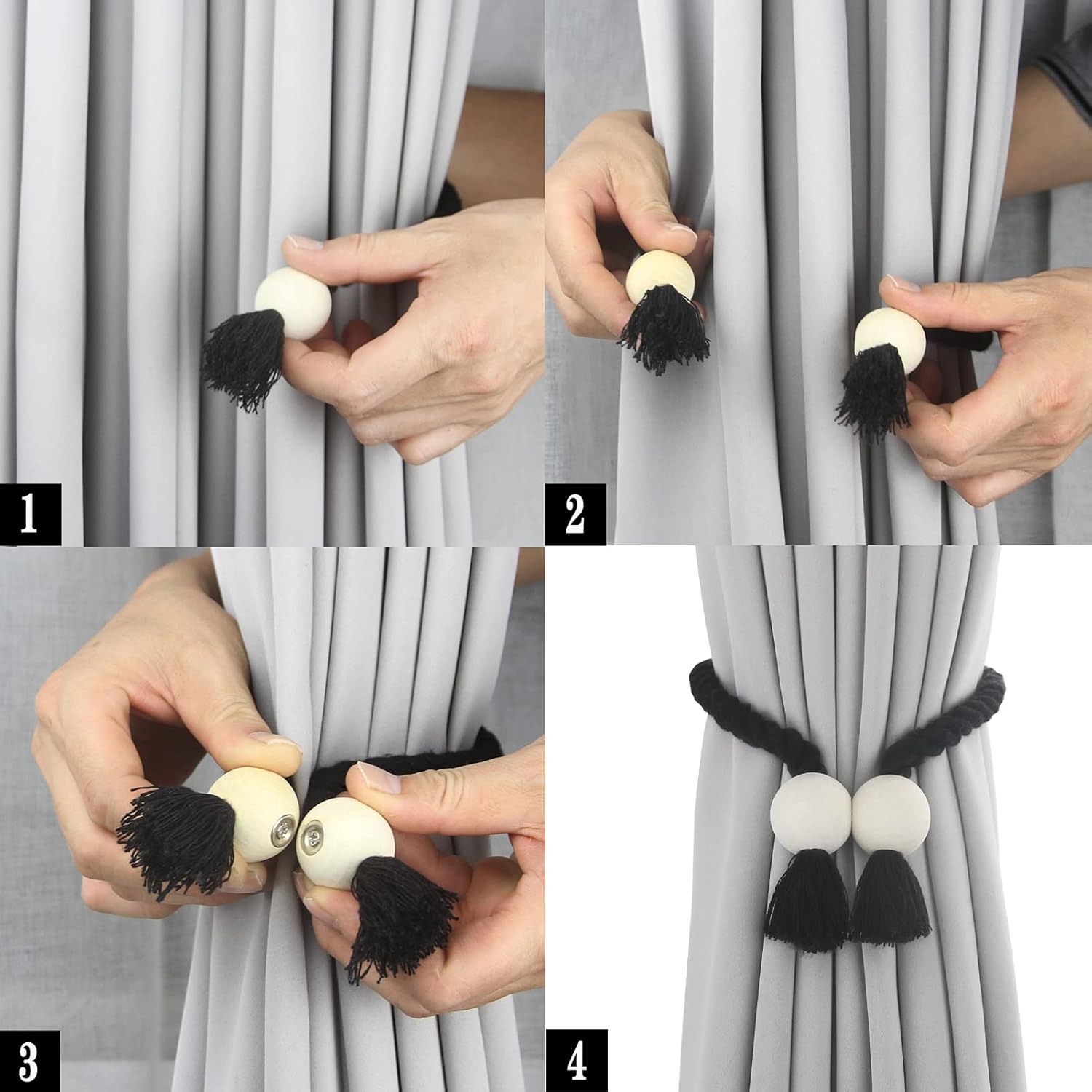 1

2

3

4