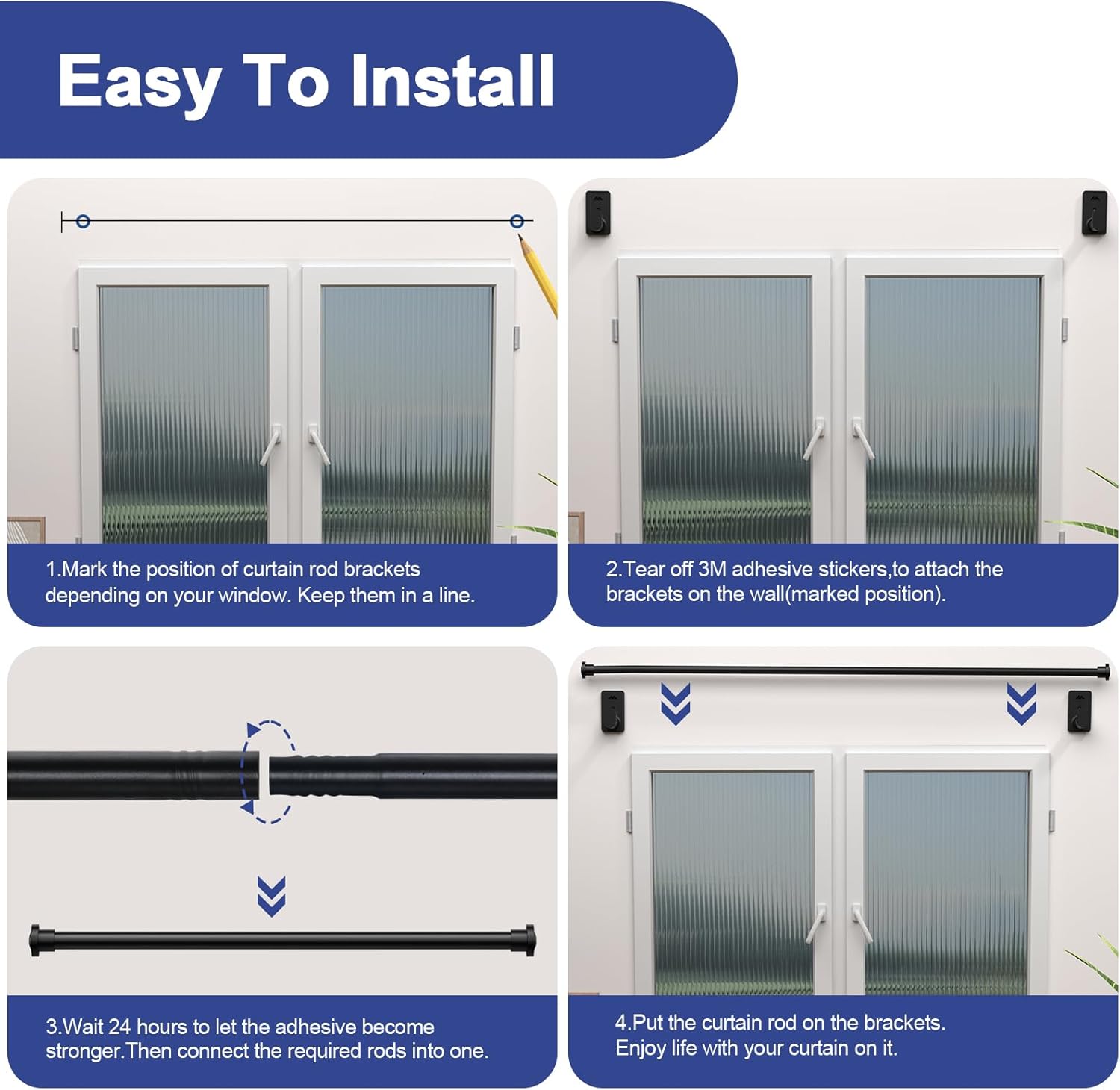 Easy To Install

1.Mark the position of curtain rod brackets depending on your window. Keep them in a line.

2.Tear off 3M adhesive stickers,to attach the brackets on the wall(marked position).

3.Wait 24 hours to let the adhesive become stronger.Then connect the required rods into one.

4.Put the curtain rod on the brackets. Enjoy life with your curtain on it.