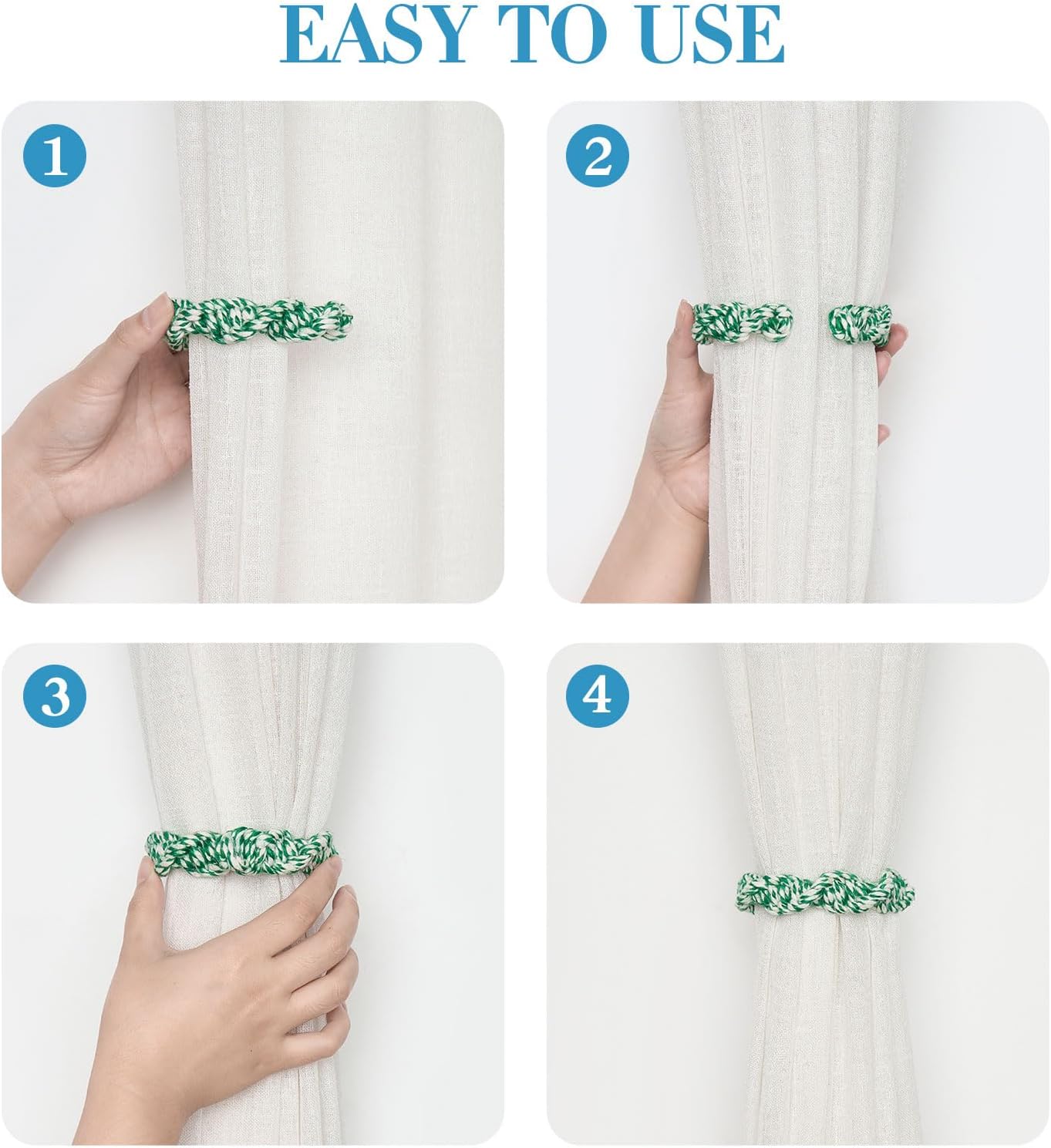 EASY TO USE

1

2

3

4