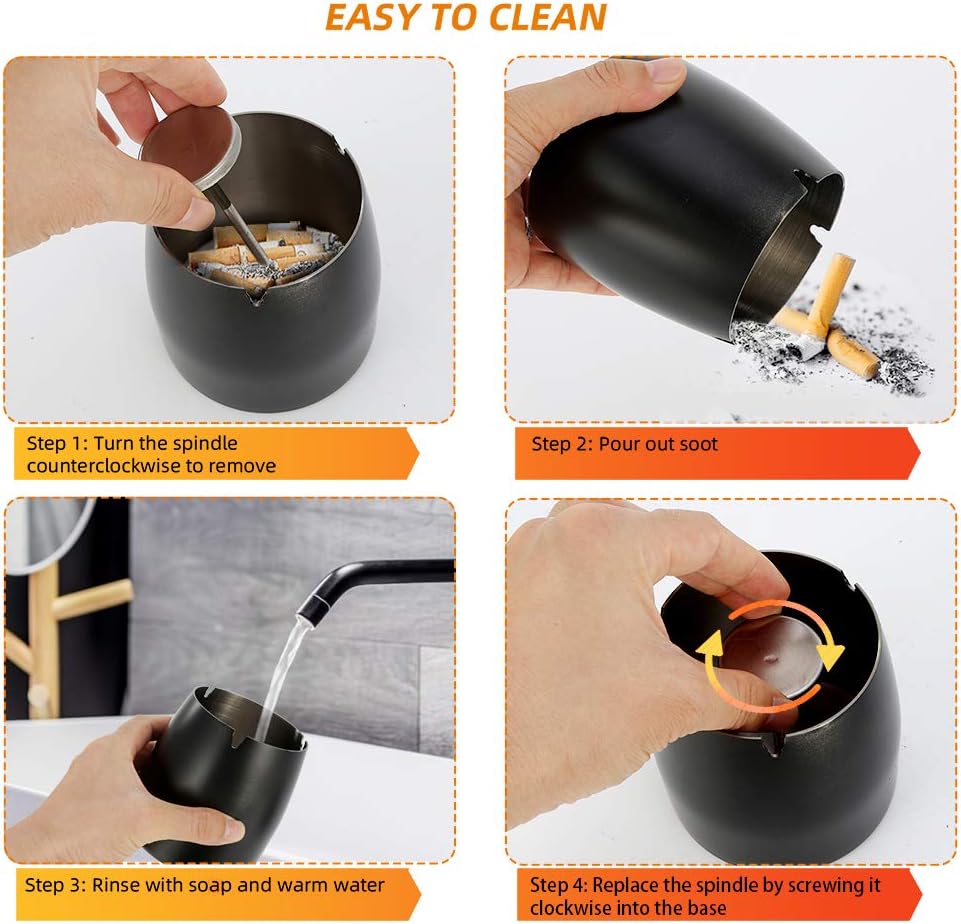 EASY TO CLEAN

Step 1: Turn the spindle counterclockwise to remove

Step 2: Pour out soot

Step 3: Rinse with soap and warm water

Step 4: Replace the spindle by screwing it clockwise into the base