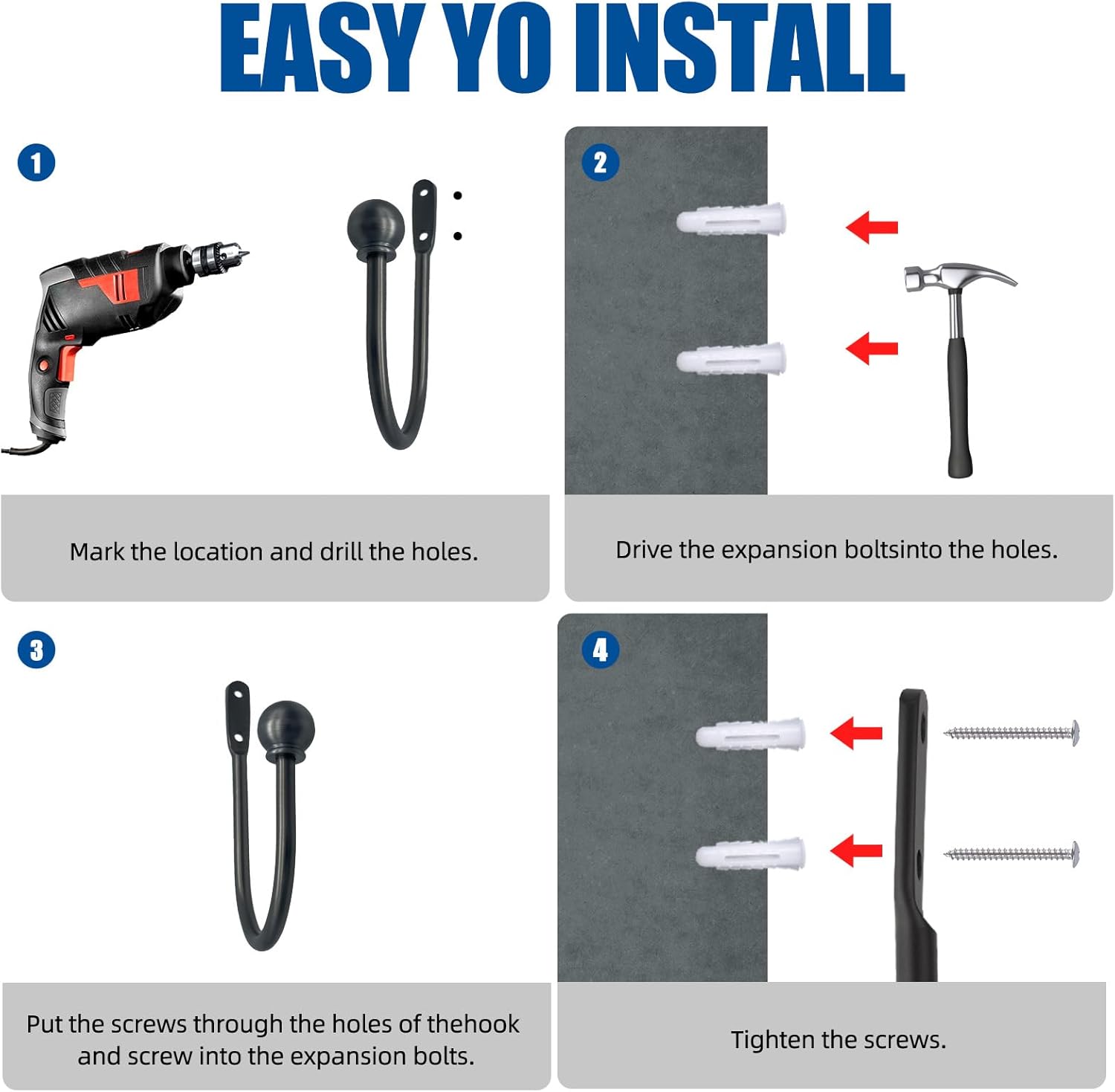 EASY YO INSTALL

1

Mark the location and drill the holes.

2

Drive the expansion boltsinto the holes.

3

Put the screws through the holes of thehook and screw into the expansion bolts.

4

Tighten the screws.