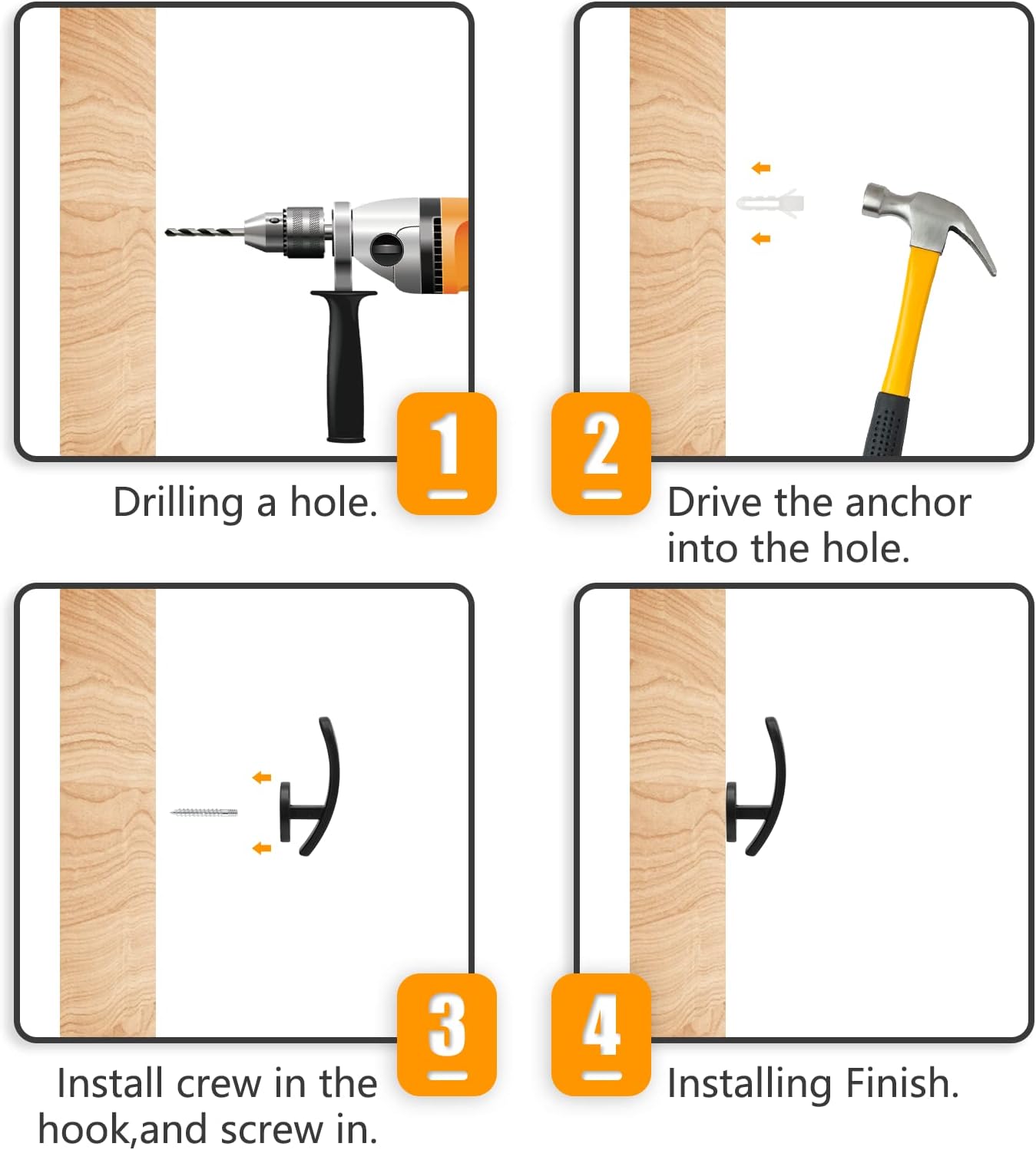 1

Drilling a hole.

2

Drive the anchor into the hole.

3

Install crew in the hook,and screw in.

4

Installing Finish.