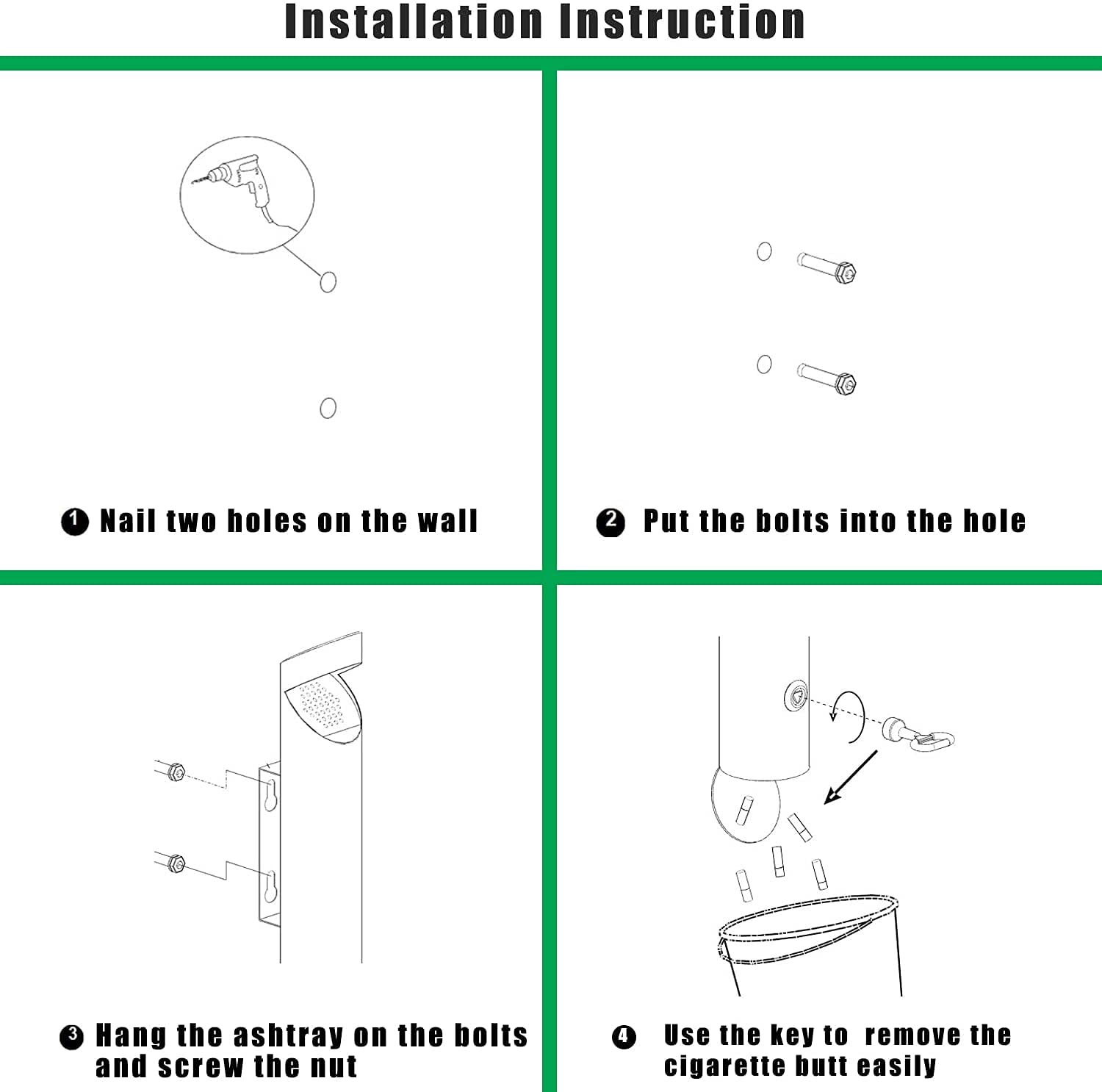 Installation Instruction

❶ Nail two holes on the wall

❷ Put the bolts into the hole

❸ Hang the ashtray on the bolts and screw the nut

❹ Use the key to remove the cigarette butt easily