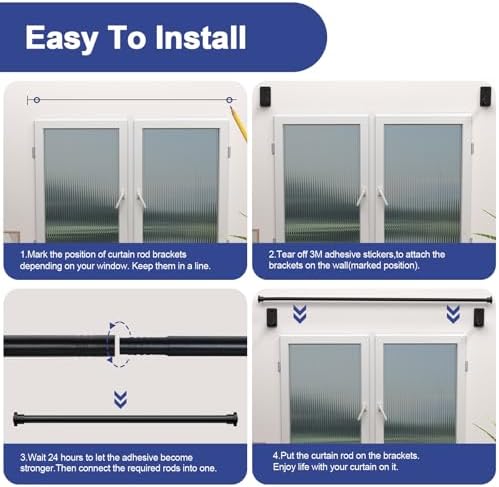 Easy To Install

1.Mark the position of curtain rod brackets depending on your window. Keep them in a line.

2.Tear off 3M adhesive stickers,to attach the brackets on the wall(marked position).

3.Wait 24 hours to let the adhesive become stronger.Then connect the required rods into one.

4.Put the curtain rod on the brackets. Enjoy life with your curtain on it.