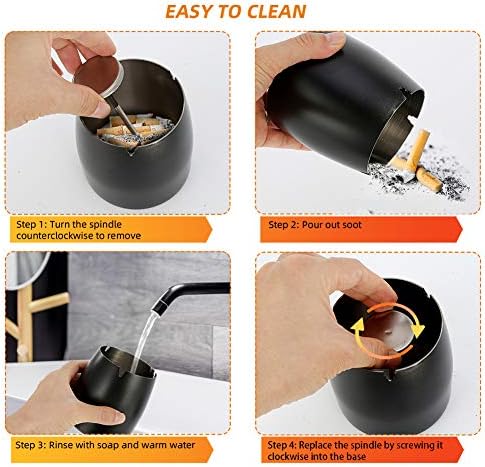 EASY TO CLEAN

Step 1: Turn the spindle counterclockwise to remove

Step 2: Pour out soot

Step 3: Rinse with soap and warm water

Step 4: Replace the spindle by screwing it clockwise into the base