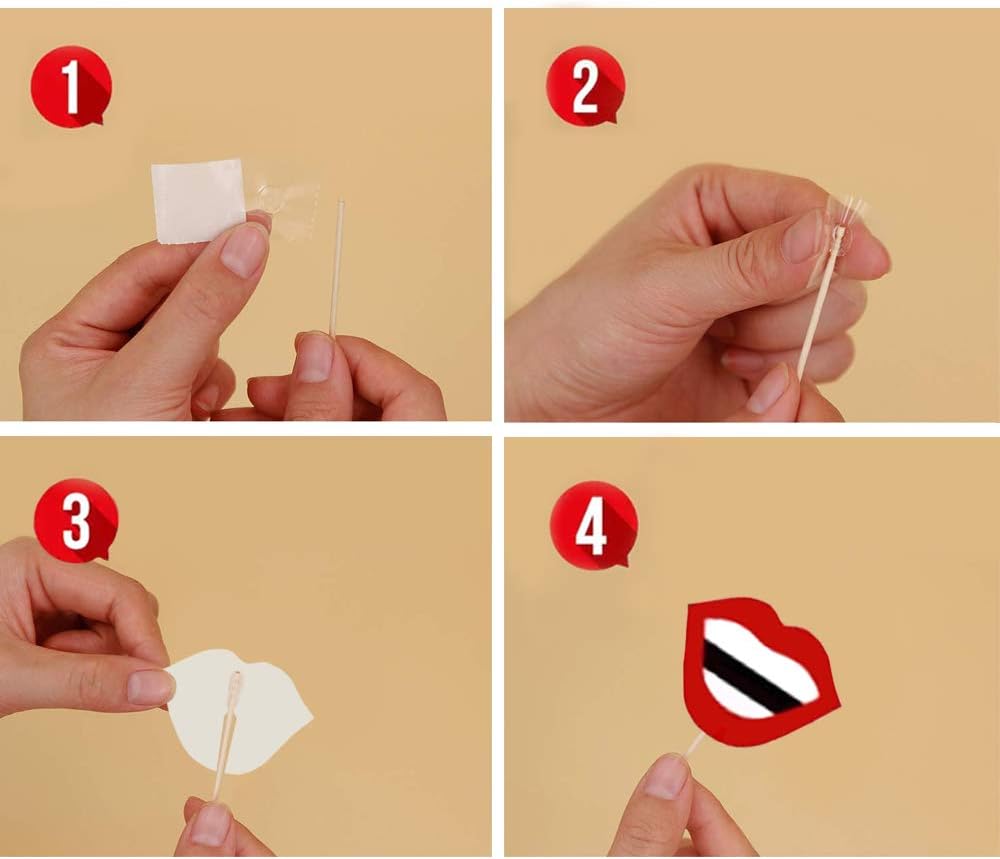 1

2

3

4