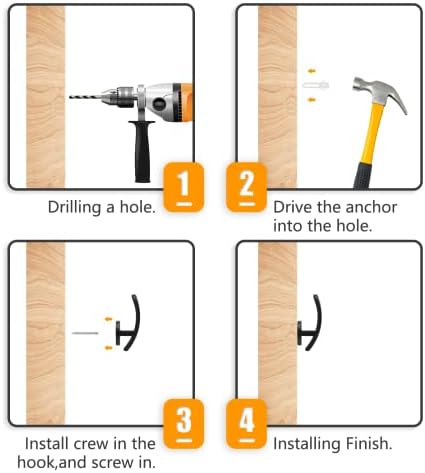 1

Drilling a hole.

2

Drive the anchor into the hole.

3

Install crew in the hook,and screw in.

4

Installing Finish.