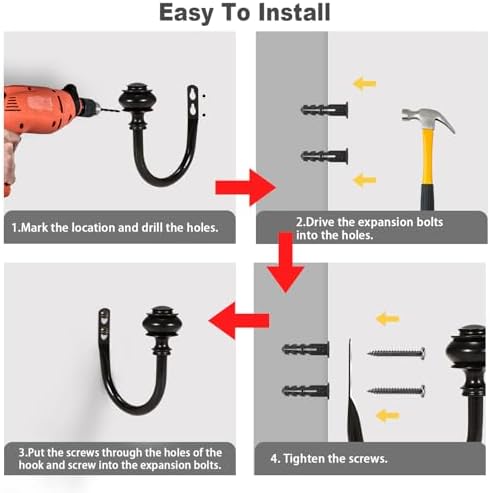 Easy To Install

1.Mark the location and drill the holes.

2.Drive the expansion bolts into the holes.

3.Put the screws through the holes of the hook and screw into the expansion bolts.

4. Tighten the screws.