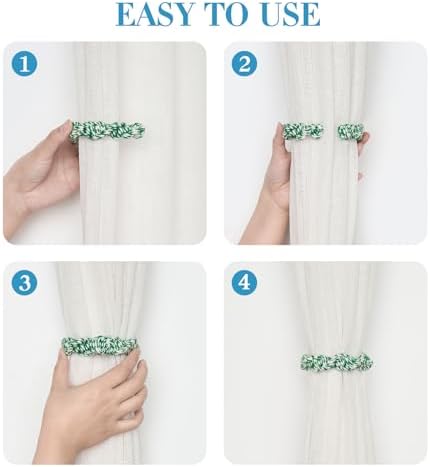 EASY TO USE

1

2

3

4