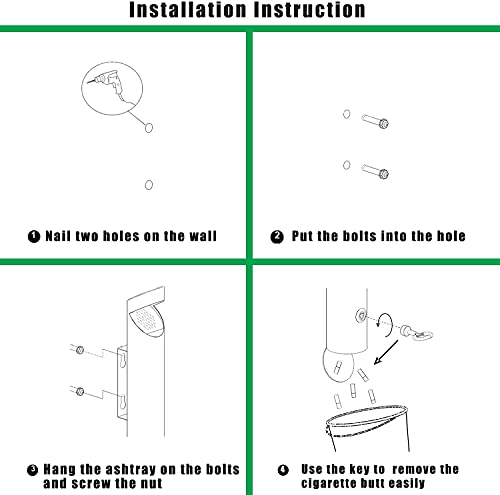 Installation Instruction

❶ Nail two holes on the wall

❷ Put the bolts into the hole

❸ Hang the ashtray on the bolts and screw the nut

❹ Use the key to remove the cigarette butt easily