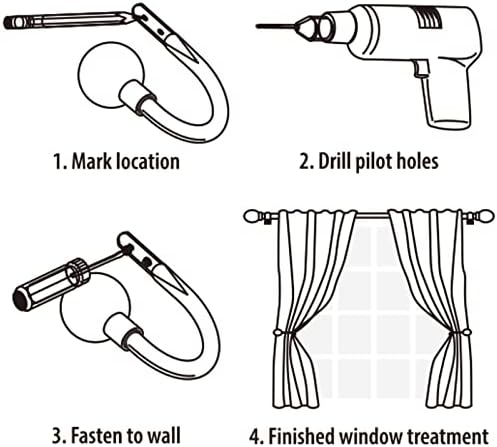 1. Mark location

2. Drill pilot holes

3. Fasten to wall

4. Finished window treatment