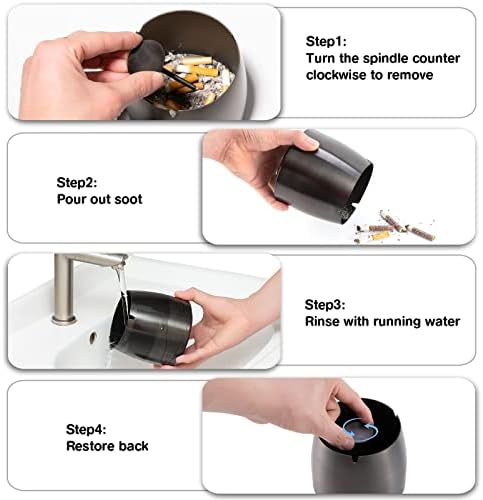 Step1:
Turn the spindle counter clockwise to remove

Step2:
Pour out soot

Step3:
Rinse with running water

Step4:
Restore back